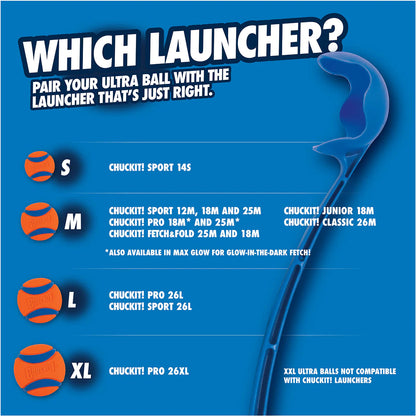 WHICH LAUNCHER?
PAIR YOUR ULTRA BALL WITH THE LAUNCHER THAT'S JUST RIGHT.

S
CHUCKIT! SPORT 14S

M
CHUCKIT! SPORT 12M, 18M AND 25M
CHUCKIT! PRO 18M* AND 25M*
CHUCKIT! FETCH&FOLD 25M AND 18M
CHUCKIT! JUNIOR 18M
CHUCKIT! CLASSIC 26M
*ALSO AVAILABLE IN MAX GLOW FOR GLOW-IN-THE-DARK FETCH!

L
CHUCKIT! PRO 26L
CHUCKIT! SPORT 26L

XL
CHUCKIT! PRO 26XL
XXL ULTRA BALLS NOT COMPATIBLE WITH CHUCKIT! LAUNCHERS