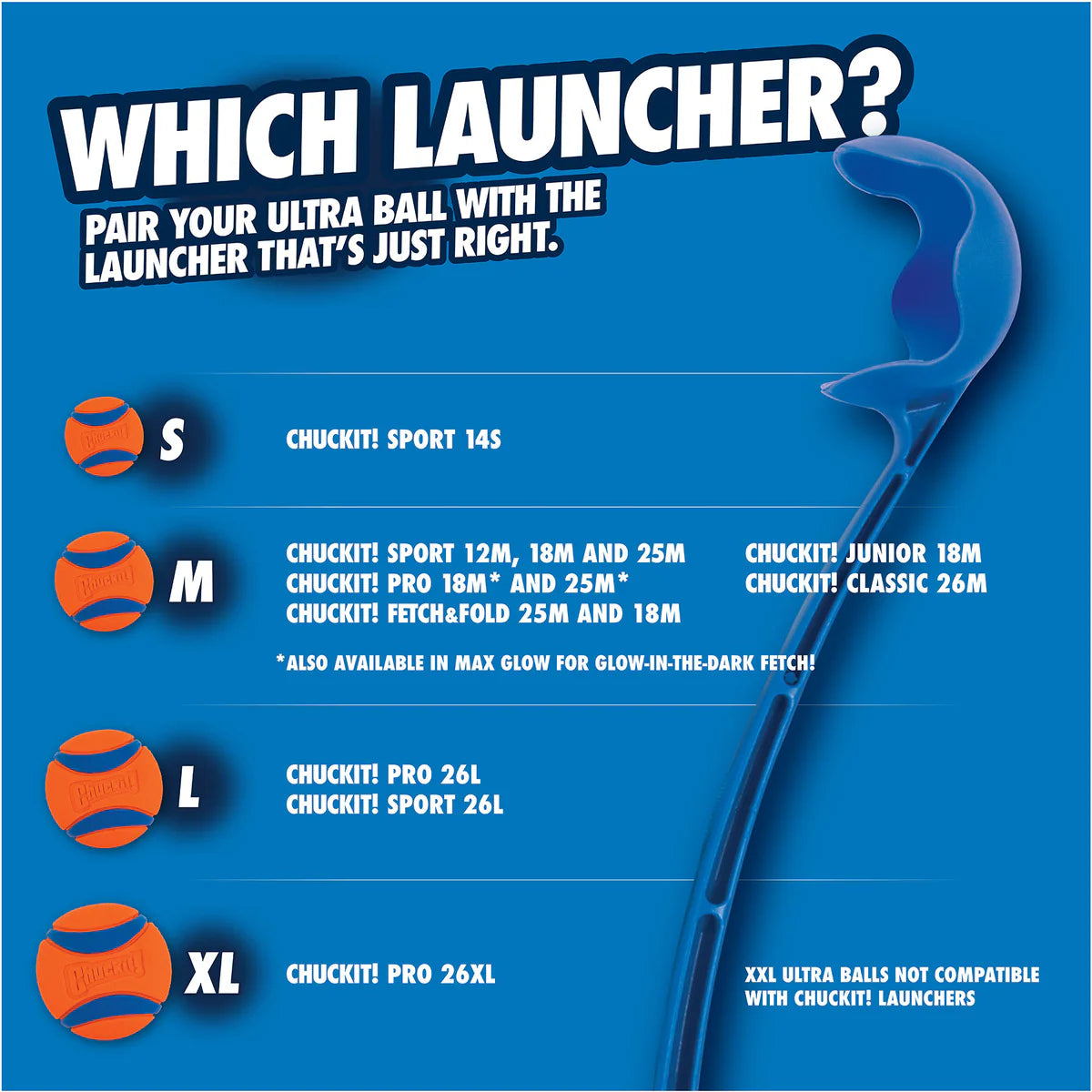 WHICH LAUNCHER?
PAIR YOUR ULTRA BALL WITH THE LAUNCHER THAT'S JUST RIGHT.

Chuckit! S
CHUCKIT! SPORT 14S

Chuckit! M
CHUCKIT! SPORT 12M, 18M AND 25M
CHUCKIT! PRO 18M* AND 25M*
CHUCKIT! FETCH&FOLD 25M AND 18M

CHUCKIT! JUNIOR 18M
CHUCKIT! CLASSIC 26M

*ALSO AVAILABLE IN MAX GLOW FOR GLOW-IN-THE-DARK FETCH!

Chuckit! L
CHUCKIT! PRO 26L
CHUCKIT! SPORT 26L

Chuckit! XL
CHUCKIT! PRO 26XL

XXL ULTRA BALLS NOT COMPATIBLE WITH CHUCKIT! LAUNCHERS